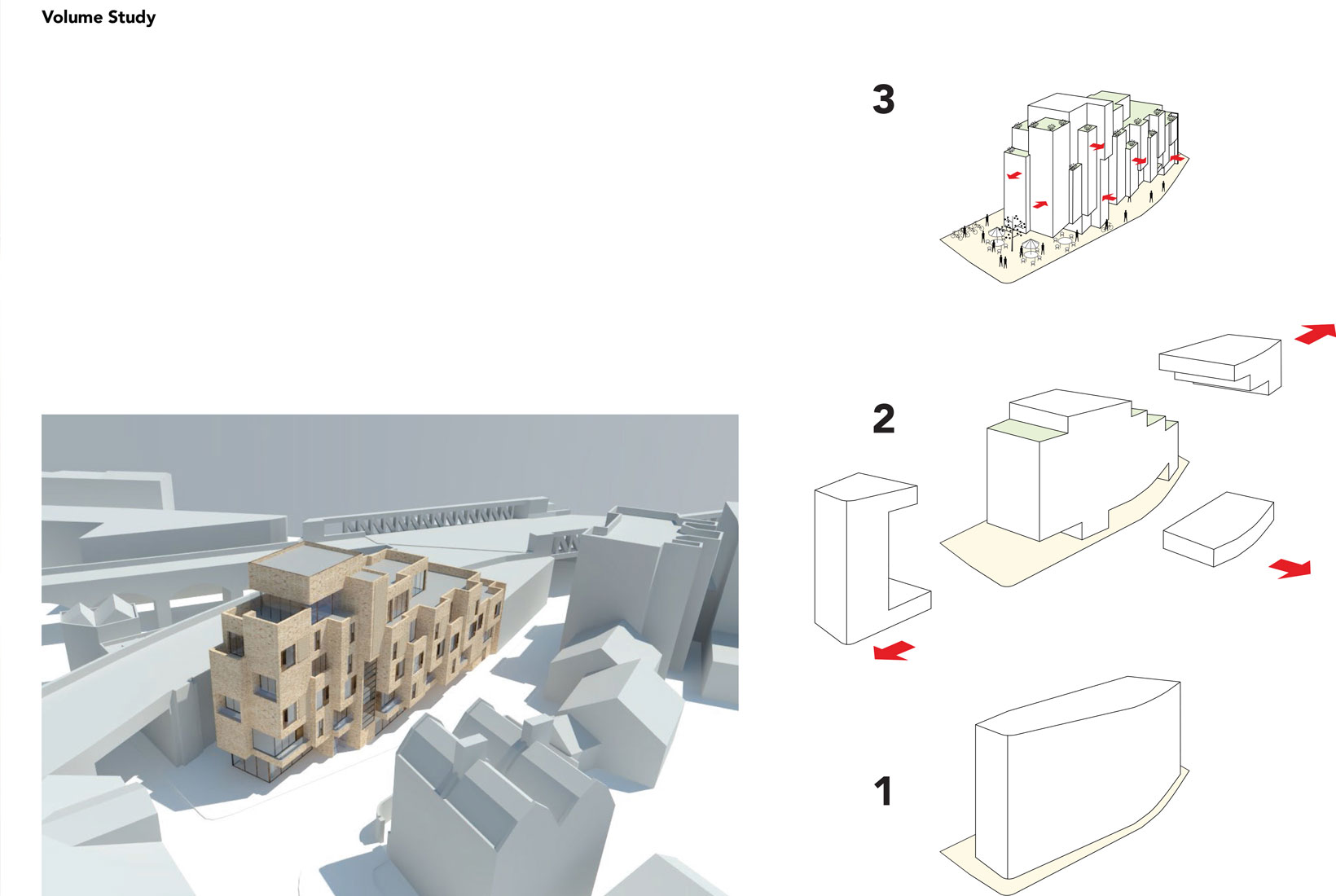 Volume Study

3

2

1